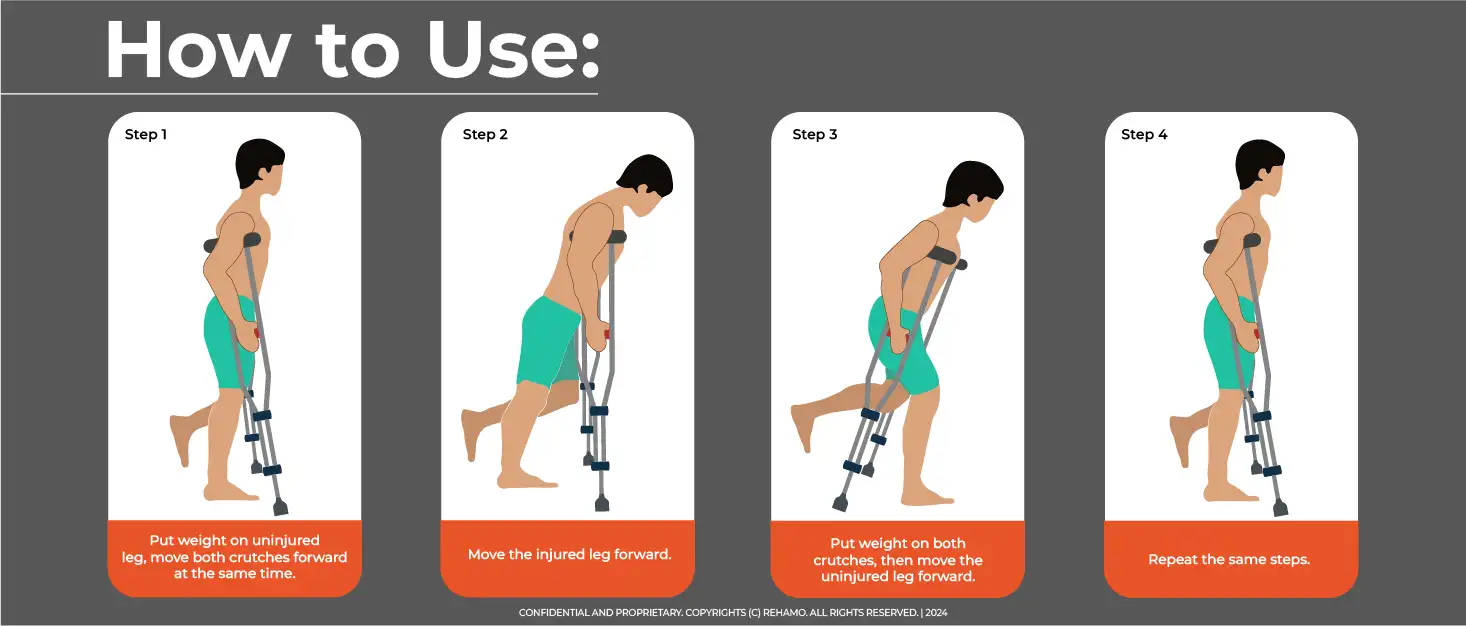 How to Use:

Step 1

Put weight on uninjured leg, move both crutches forward at the same time.

Step 2

Move the injured leg forward.

Step 3

Put weight on both crutches, then move the uninjured leg forward.

Step 4

Repeat the same steps.

CONFIDENTIAL AND PROPRIETARY. COPYRIGHTS (C) REHAMO. ALL RIGHTS RESERVED. | 2024